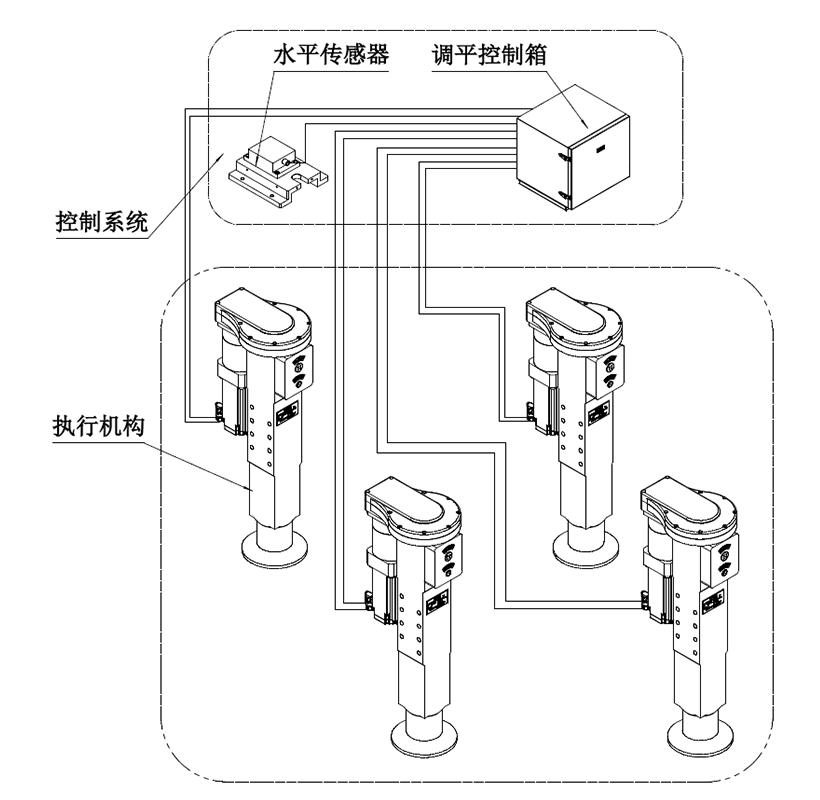 水平传感器

调平控制箱

控制系统

执行机构