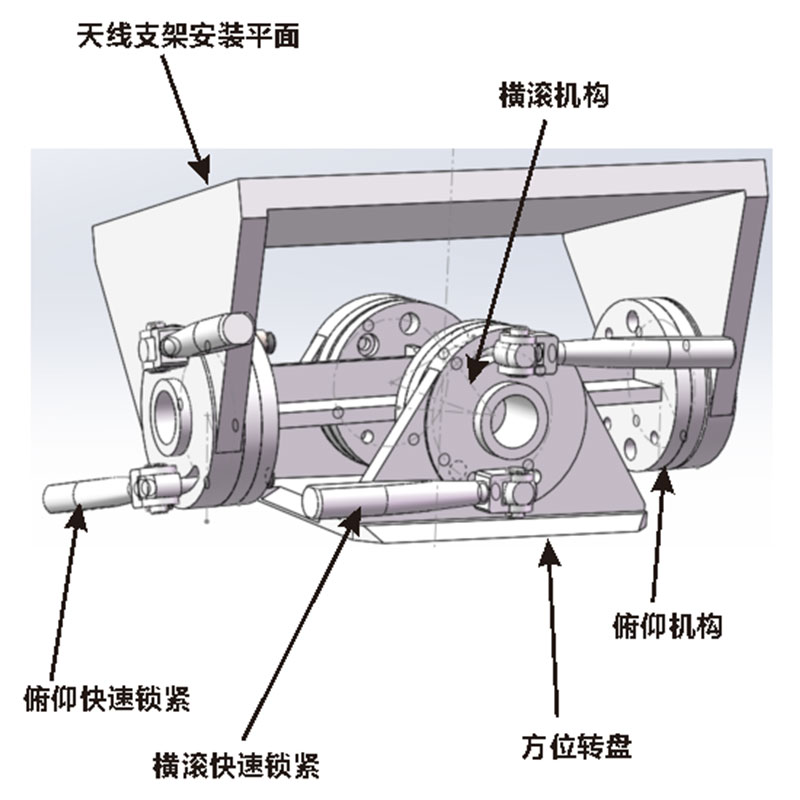 天线支架安装平面

横滚机构

俯仰机构

俯仰快速锁紧

横滚快速锁紧

方位转盘